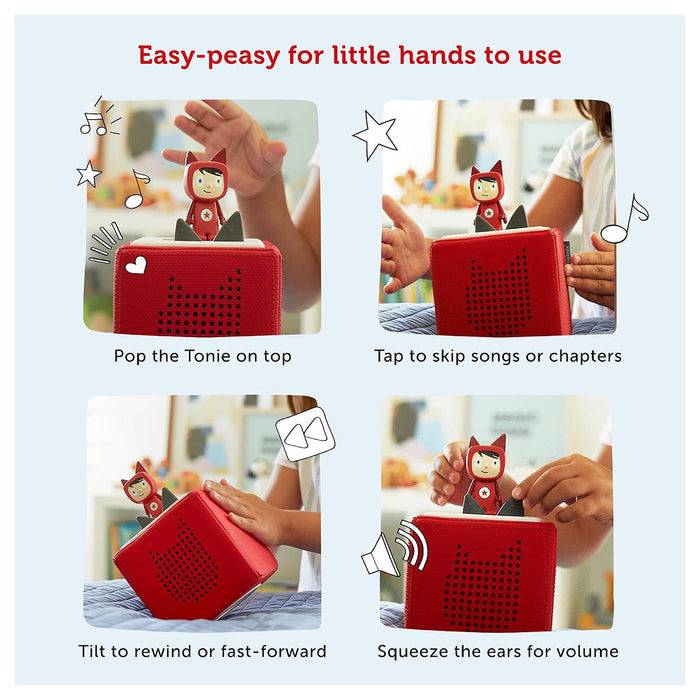 Easy-peasy for little hands to use

Pop the Tonie on top

Tap to skip songs or chapters

Tilt to rewind or fast-forward

Squeeze the ears for volume