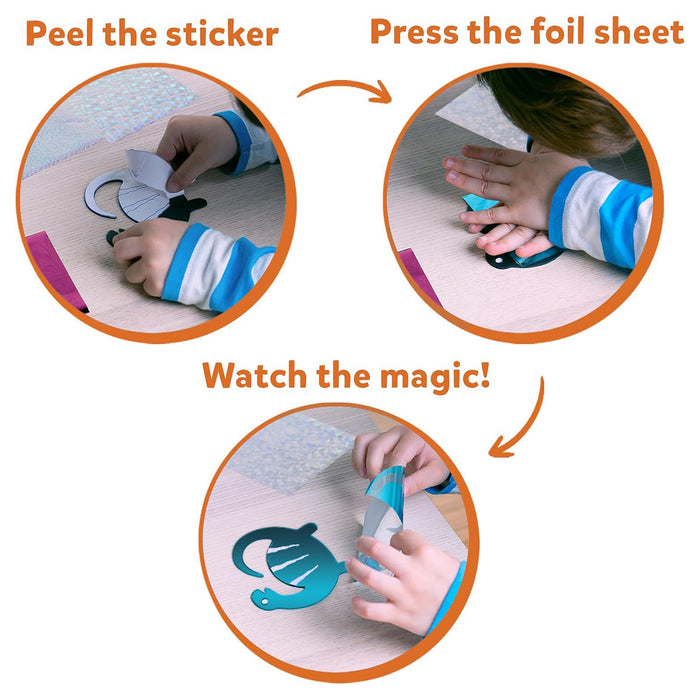 Peel the sticker

Press the foil sheet

Watch the magic!