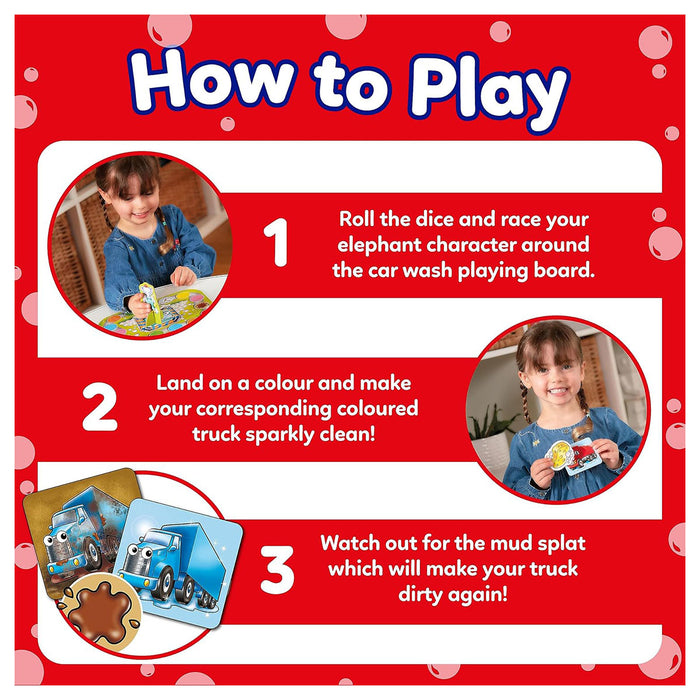 How to Play

1

Roll the dice and race your elephant character around the car wash playing board.

2

Land on a colour and make your corresponding coloured truck sparkly clean!

3

Watch out for the mud splat which will make your truck dirty again!