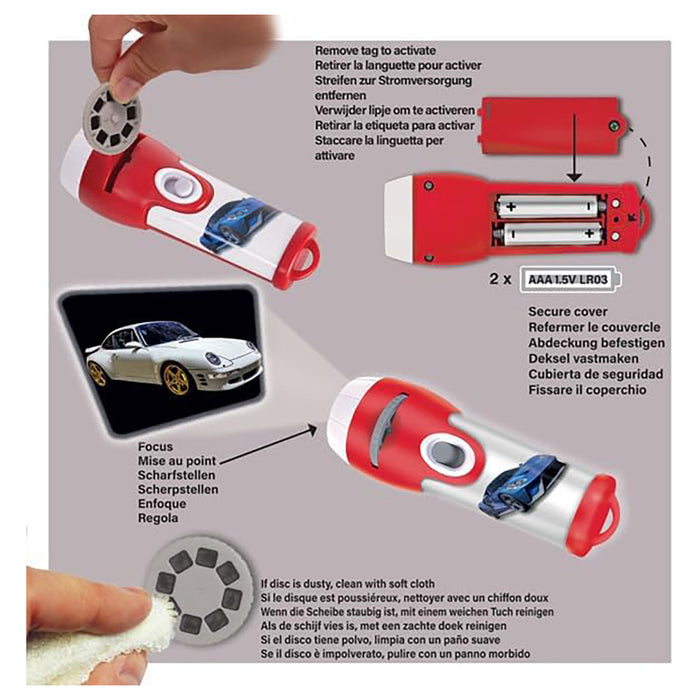 Remove tag to activate
Retirer la languette pour activer
Streifen zur Stromversorgung entfernen
Verwijder lipje om te activeren
Retirar la etiqueta para activar
Staccare la linguetta per attivare

+
-
-
+

2 x AAA 1.5V LR03

Secure cover
Refermer le couvercle
Abdeckung befestigen
Deksel vastmaken
Cubierta de seguridad
Fissare il coperchio

Focus
Mise au point
Scharfstellen
Scherpstellen
Enfoque
Regola

If disc is dusty, clean with soft cloth
Si le disque est poussiéreux, nettoyer avec un chiffon doux
Wenn die Scheibe staubig ist, mit einem weichen Tuch reinigen
Als de schijf vies is, met een zachte doek reinigen
Si el disco tiene polvo, limpia con un paño suave
Se il disco è impolverato, pulire con un panno morbido