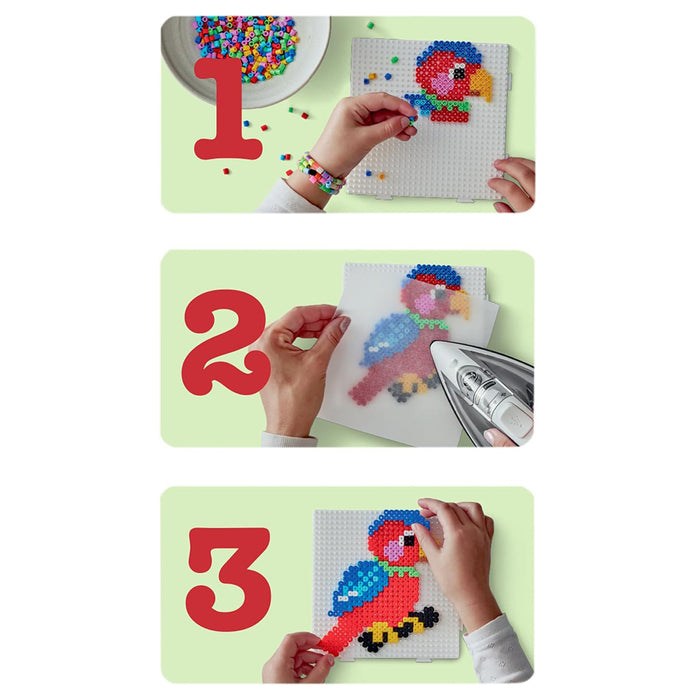 1

2

3