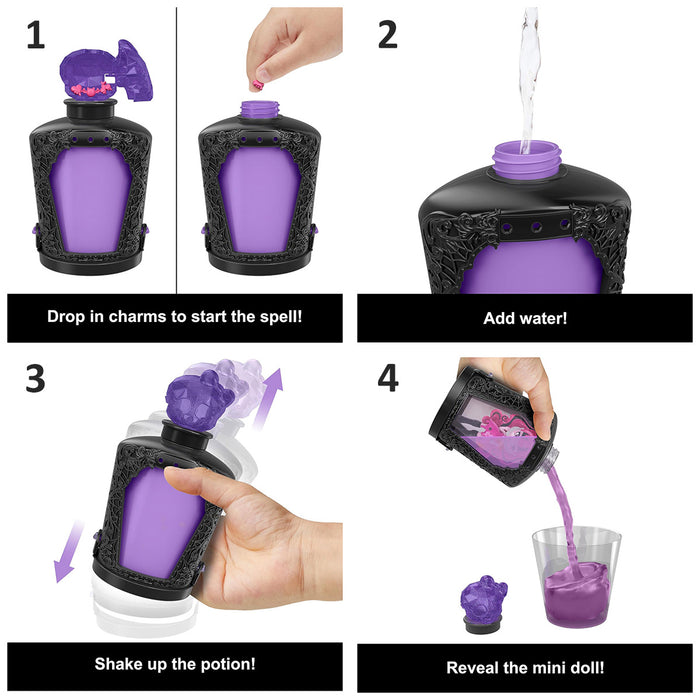 1

Drop in charms to start the spell!

2

Add water!

3

Shake up the potion!

4

Reveal the mini doll!