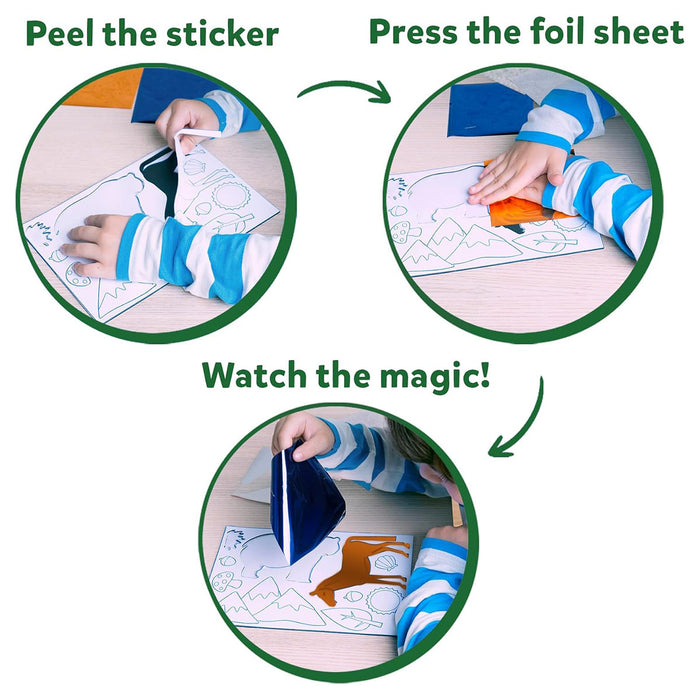 Peel the sticker

Press the foil sheet

Watch the magic!