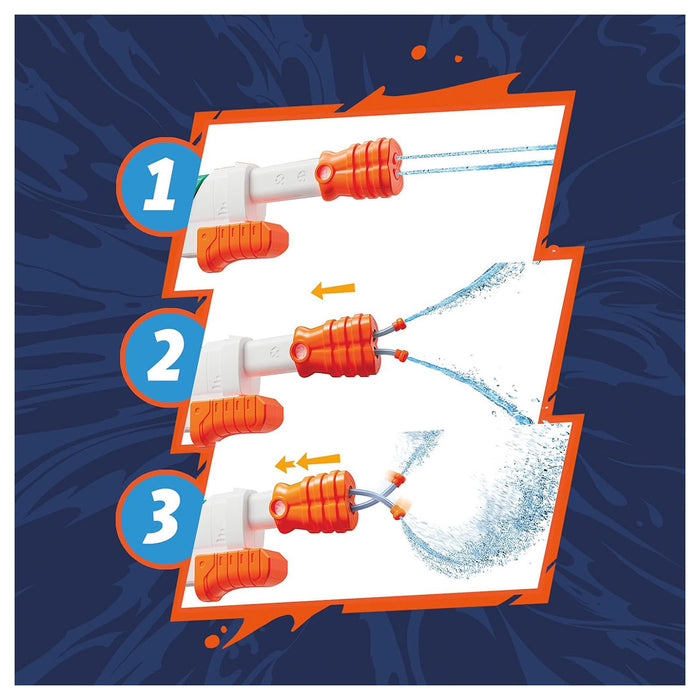 1

2

3