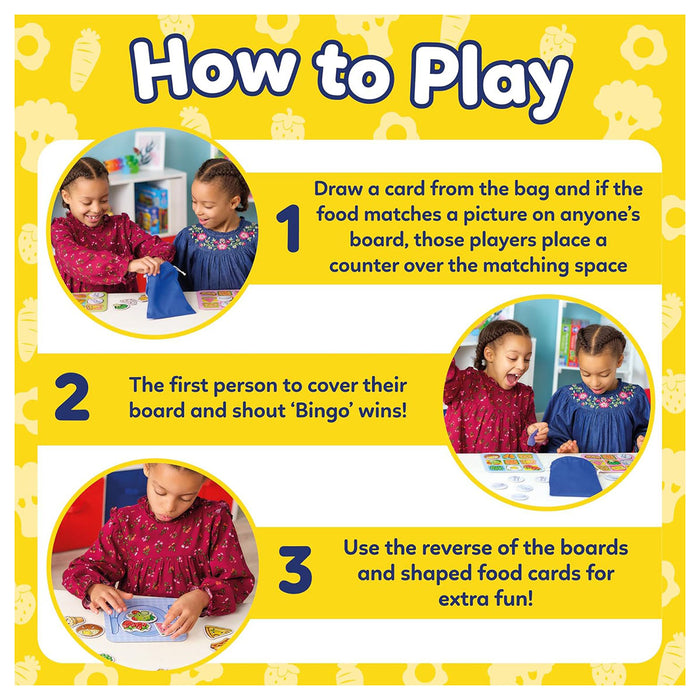 How to Play

1

Draw a card from the bag and if the food matches a picture on anyone's board, those players place a counter over the matching space

2

The first person to cover their board and shout 'Bingo' wins!

3

Use the reverse of the boards and shaped food cards for extra fun!