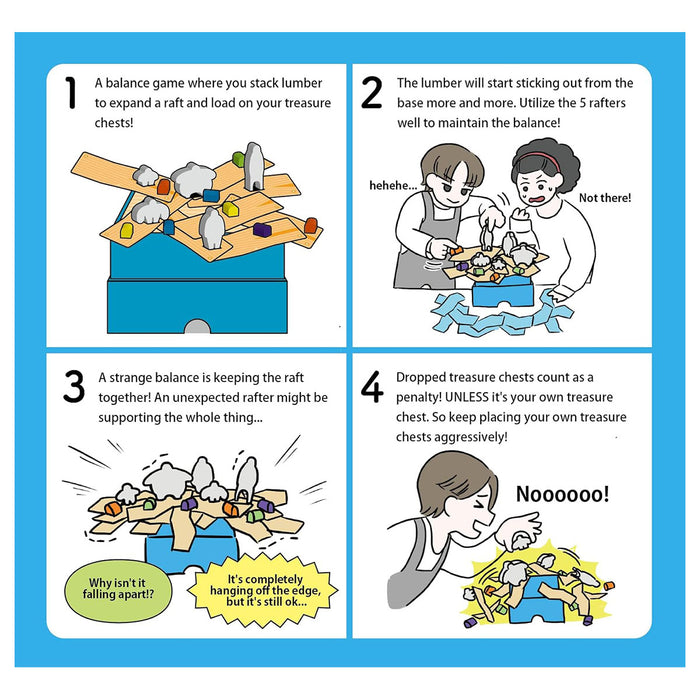 1 A balance game where you stack lumber to expand a raft and load on your treasure chests!

2 The lumber will start sticking out from the base more and more. Utilize the 5 rafters well to maintain the balance!

hehehe...

Not there!

3 A strange balance is keeping the raft together! An unexpected rafter might be supporting the whole thing...

Why isn't it falling apart!?

It's completely hanging off the edge, but it's still ok...

4 Dropped treasure chests count as a penalty! UNLESS it's your own treasure chest. So keep placing your own treasure chests aggressively!

Noooooo!