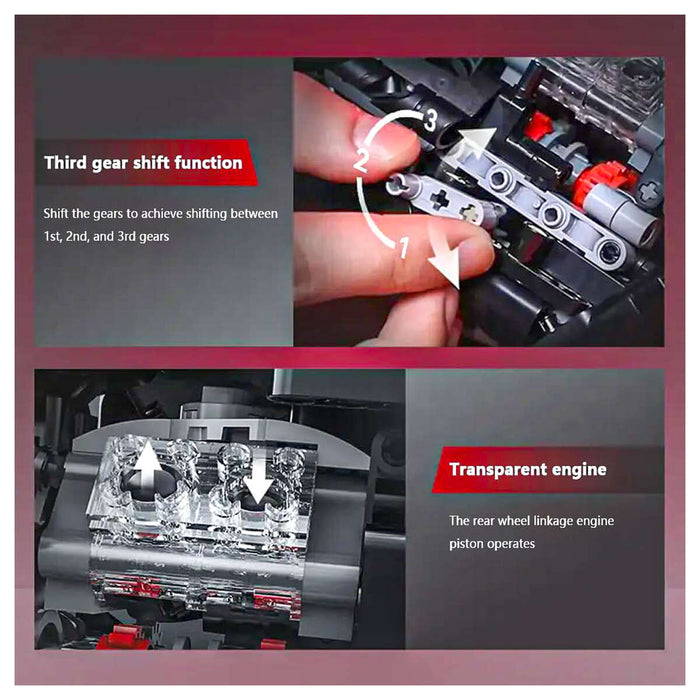 Third gear shift function

Shift the gears to achieve shifting between 1st, 2nd, and 3rd gears

3
2
1

Transparent engine

The rear wheel linkage engine piston operates