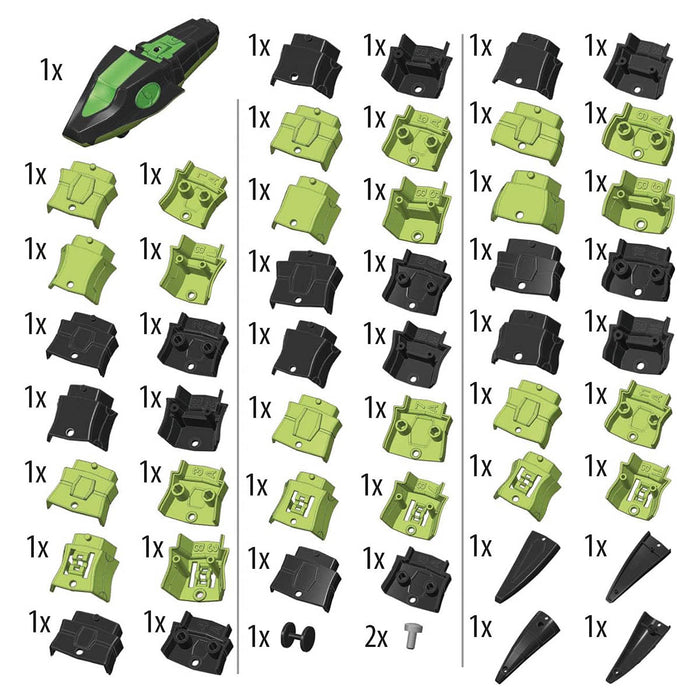 1x

1x 1x
1x 1x
1x 1x
1x 1x
1x 1x
1x 1x
1x 1x

1x 1x
1x 1x
1x 1x
1x 1x
1x 1x
1x 1x
1x 1x
1x 1x
1x 2x

1x 1x
1x 1x
1x 1x
1x 1x
1x 1x
1x 1x
1x 1x
1x 1x
1x 1x