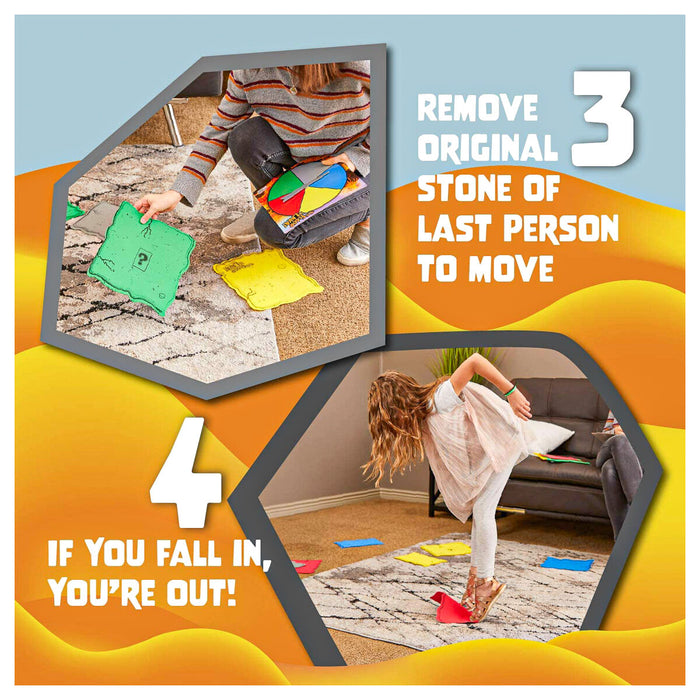 REMOVE ORIGINAL STONE OF LAST PERSON TO MOVE

3

?

4

IF YOU FALL IN, YOU'RE OUT!