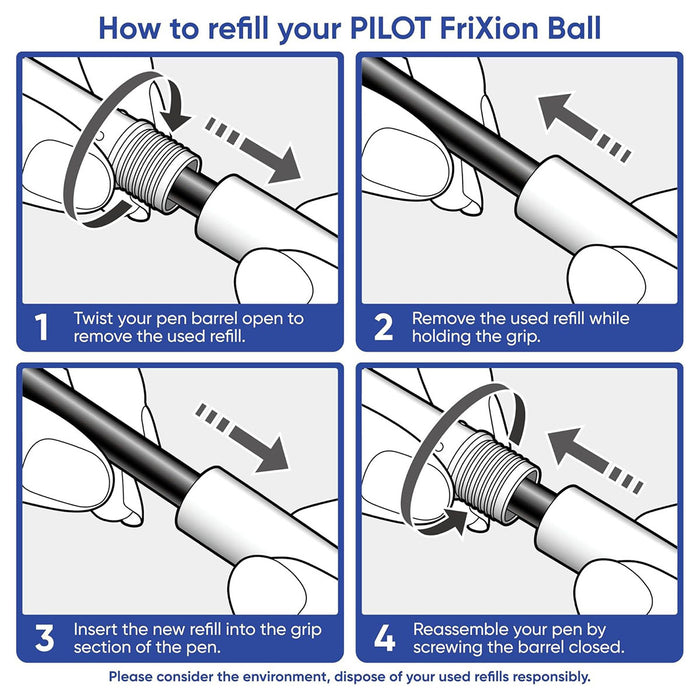 How to refill your PILOT FriXion Ball

1 Twist your pen barrel open to remove the used refill.

2 Remove the used refill while holding the grip.

3 Insert the new refill into the grip section of the pen.

4 Reassemble your pen by screwing the barrel closed.

Please consider the environment, dispose of your used refills responsibly.