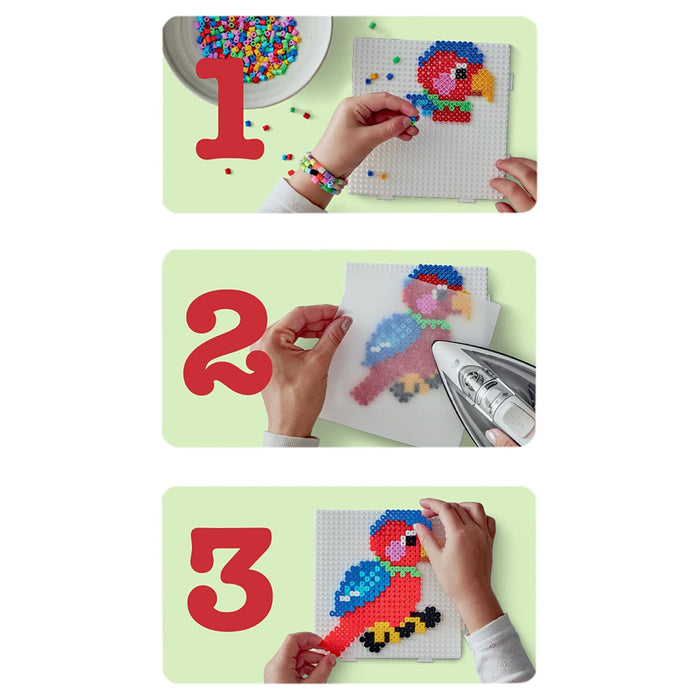 1

2

3