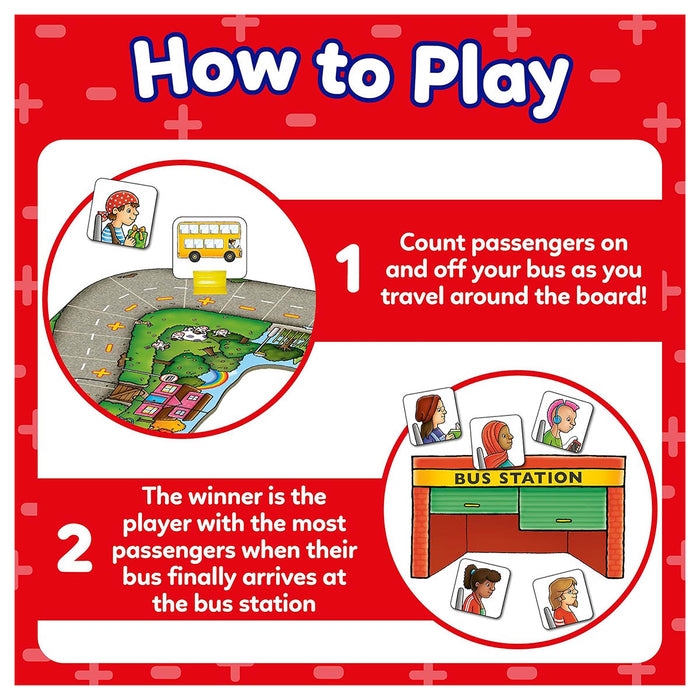 How to Play

1 Count passengers on and off your bus as you travel around the board!

BUS STATION

2 The winner is the player with the most passengers when their bus finally arrives at the bus station