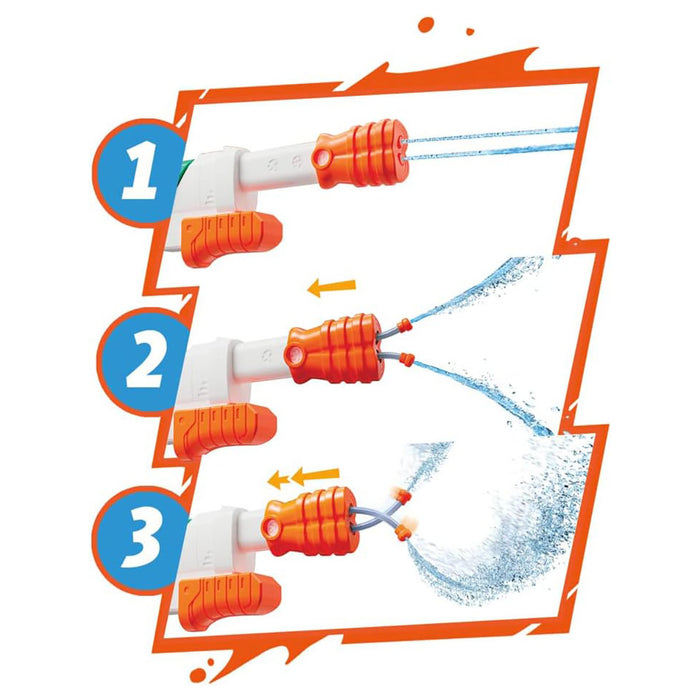 1

2

3