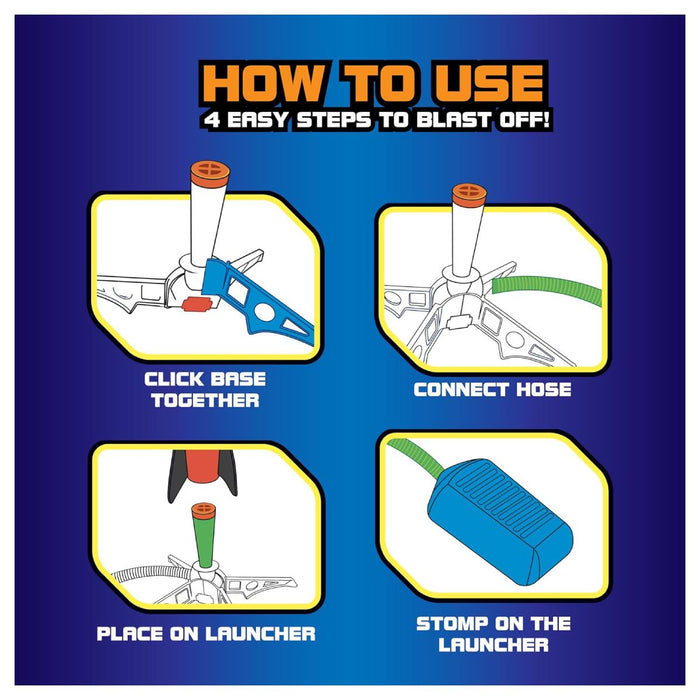 HOW TO USE
4 EASY STEPS TO BLAST OFF!

CLICK BASE TOGETHER

CONNECT HOSE

PLACE ON LAUNCHER

STOMP ON THE LAUNCHER