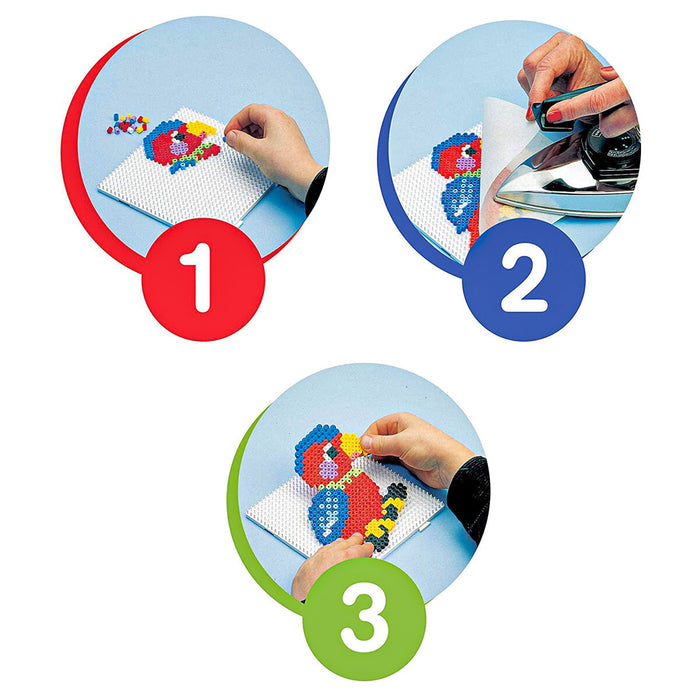 1

2

3